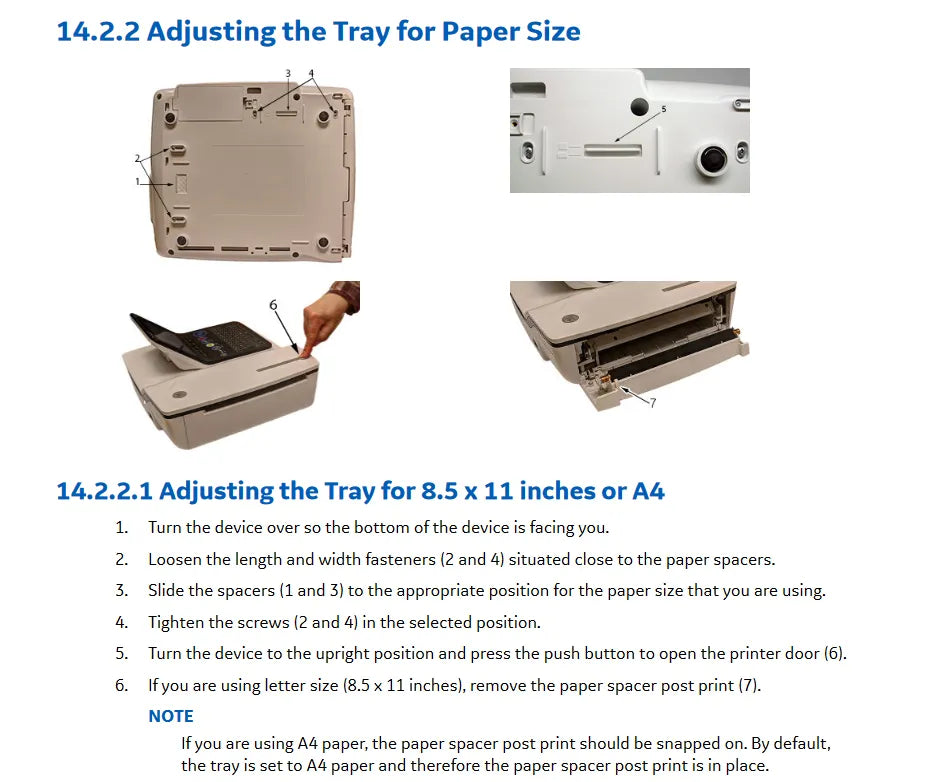 14.2.2 Adjusting the Tray for Paper Size

3 4
2
1
5
6
7

14.2.2.1 Adjusting the Tray for 8.5 x 11 inches or A4

1. Turn the device over so the bottom of the device is facing you.
2. Loosen the length and width fasteners (2 and 4) situated close to the paper spacers.
3. Slide the spacers (1 and 3) to the appropriate position for the paper size that you are using.
4. Tighten the screws (2 and 4) in the selected position.
5. Turn the device to the upright position and press the push button to open the printer door (6).
6. If you are using letter size (8.5 x 11 inches), remove the paper spacer post print (7).

NOTE
If you are using A4 paper, the paper spacer post print should be snapped on. By default, the tray is set to A4 paper and therefore the paper spacer post print is in place.